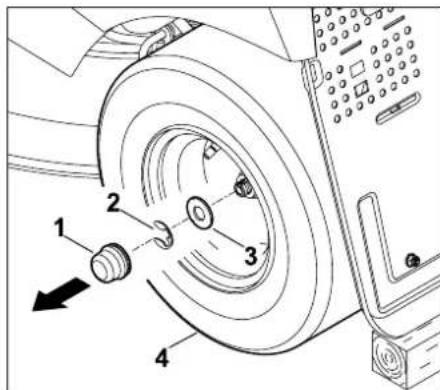 2
1
3
4