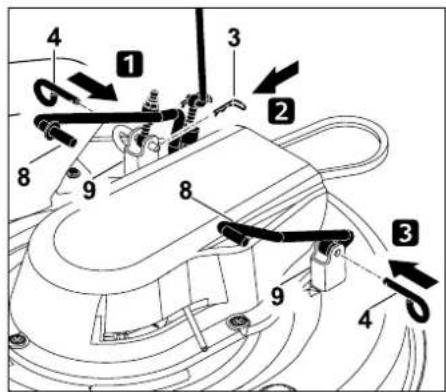 4
1
3
2
8
9
8
3
9
4