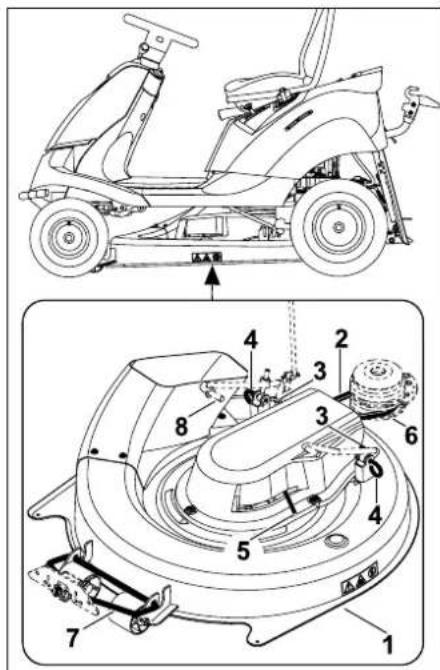 4
2
3
8
3
6
4
5
7
1