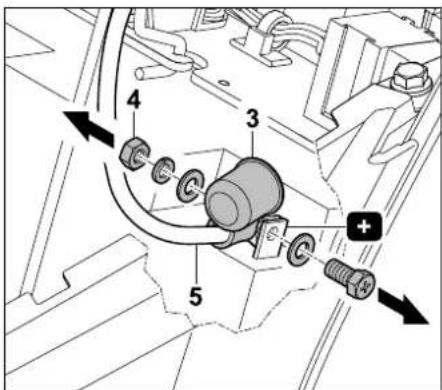 4
3
+
5