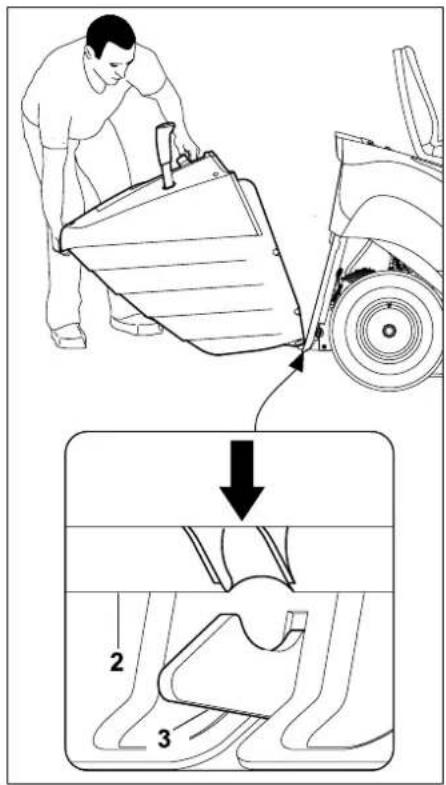 2
3