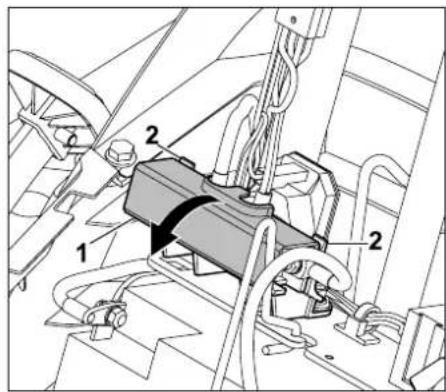 2
1
2