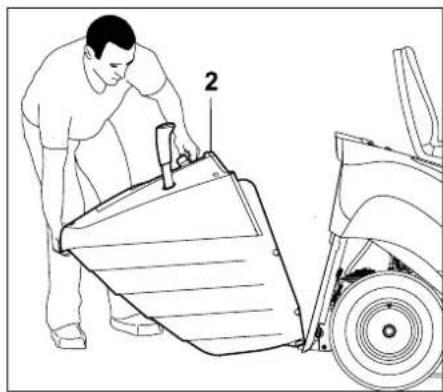 2