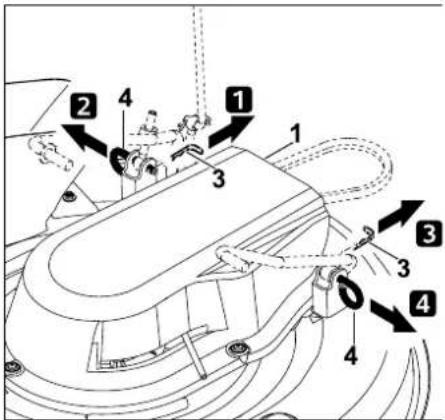 2
4
1
1
3
3
3
4
4