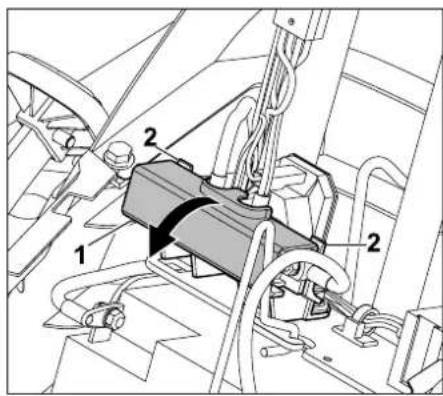 2
1
2