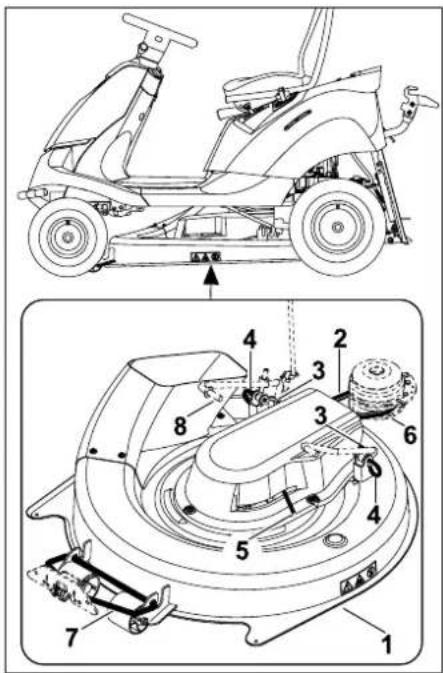 4
2
3
8
3
6
4
5
7
1