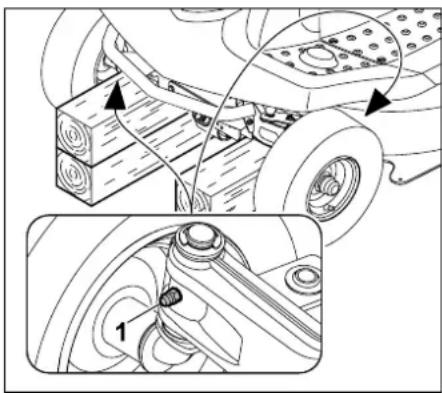 1