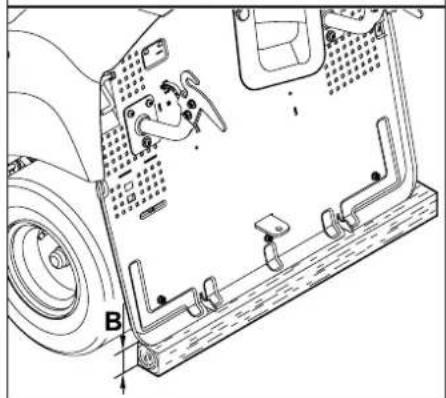 B