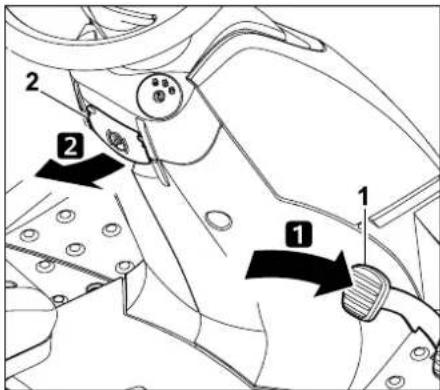 2
2
1
1