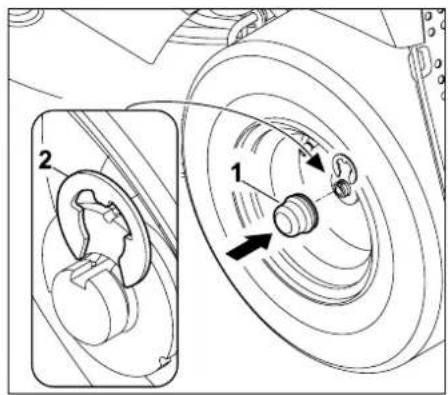 2

1