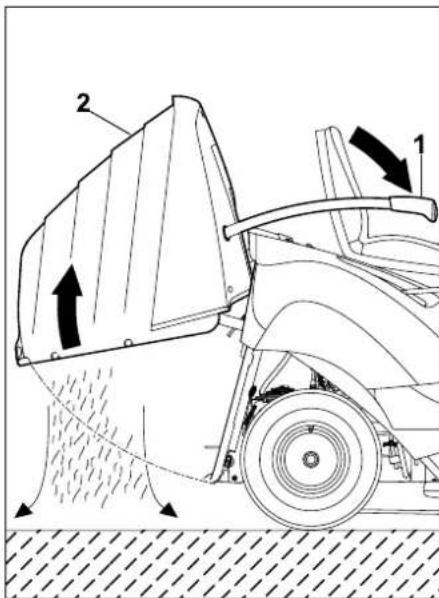 2
1