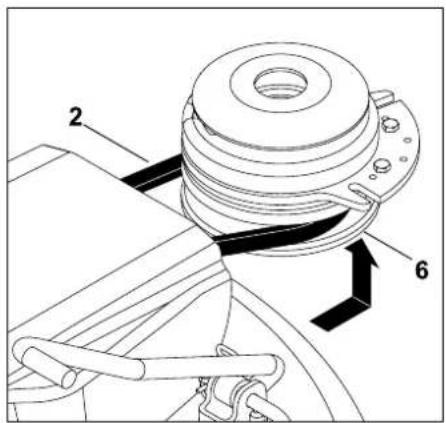 2

6