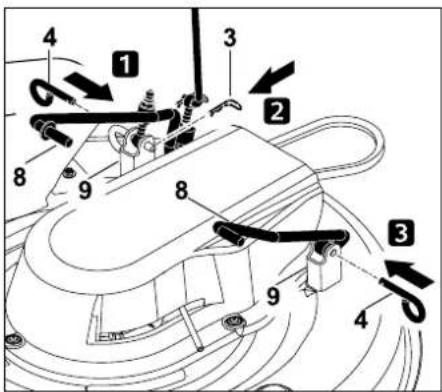 4
1
3
2
8
9
8
3
9
4