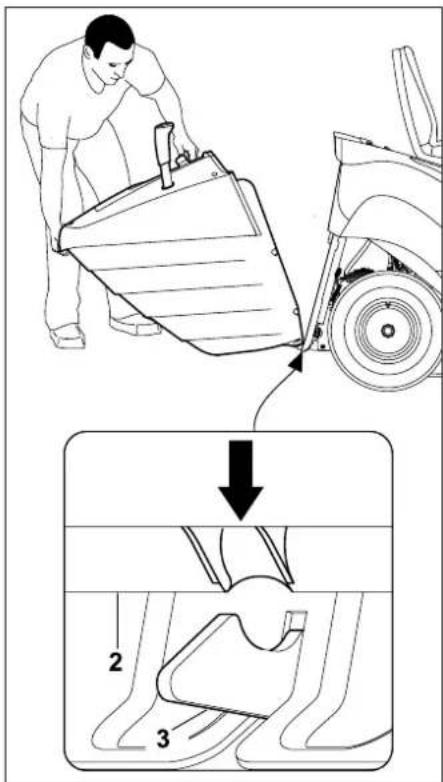 2
3