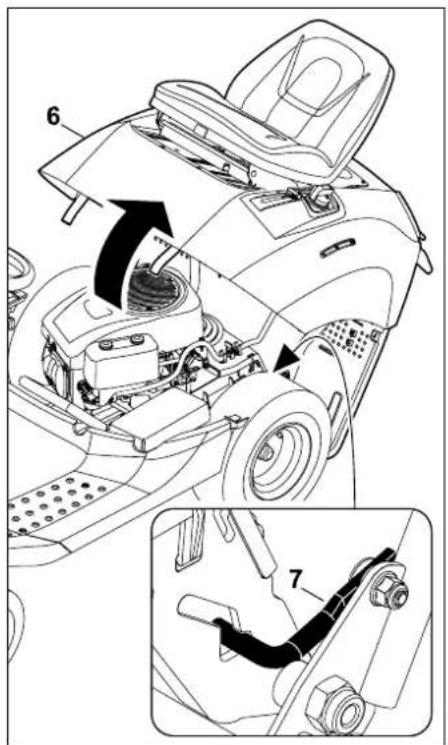 6

7