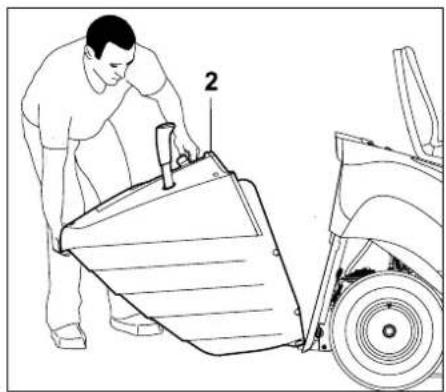 2