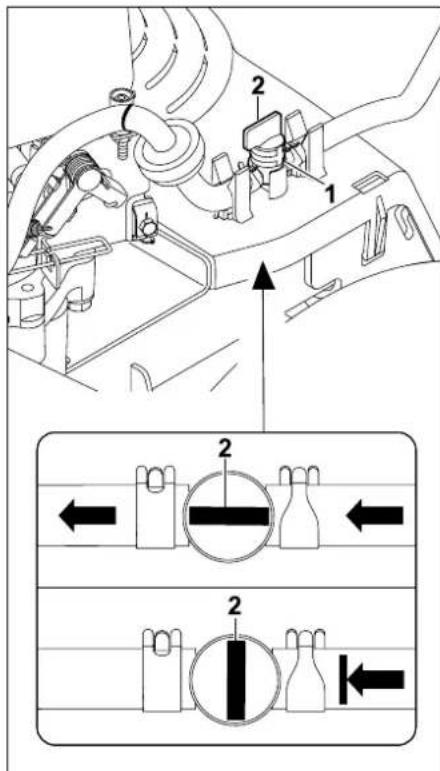 2
1
2
2