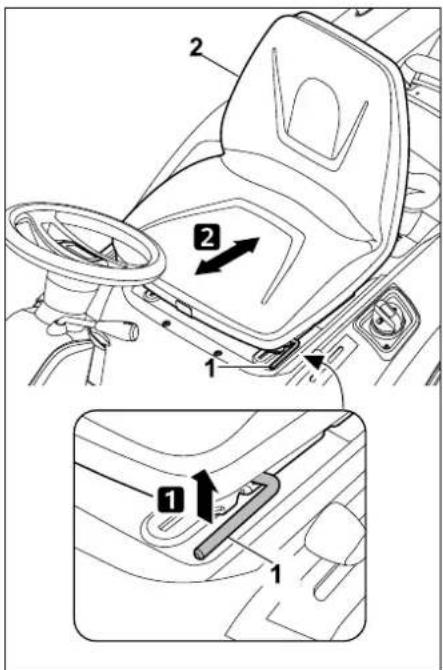 2
2
1
1
1