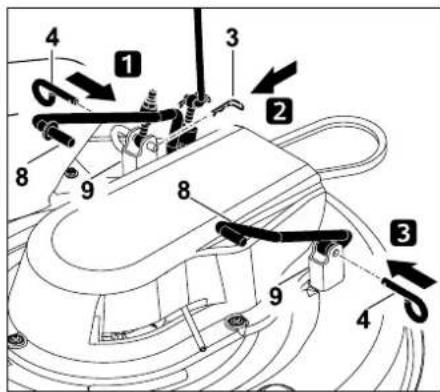 4
1
3
2
8
9
8
3
9
4