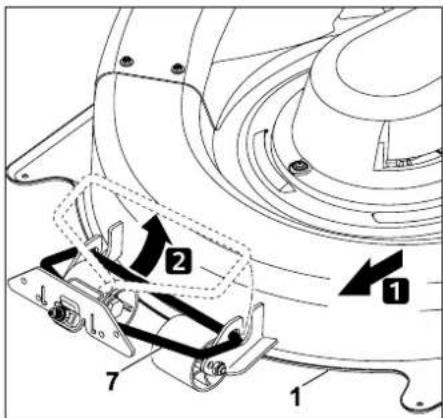 2
1
7
1