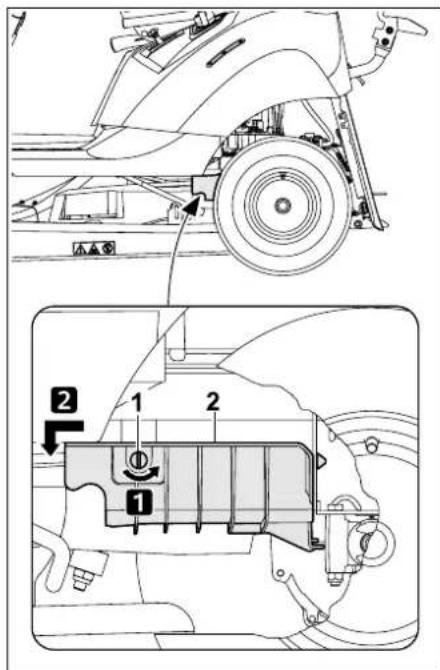 2
1
2
1