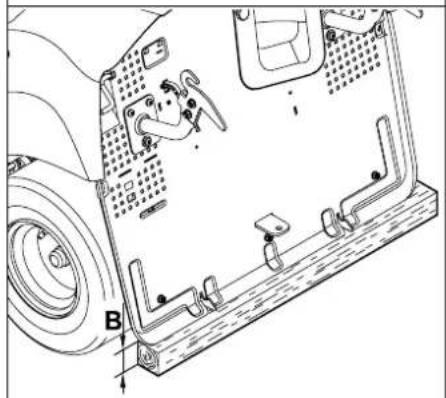 B