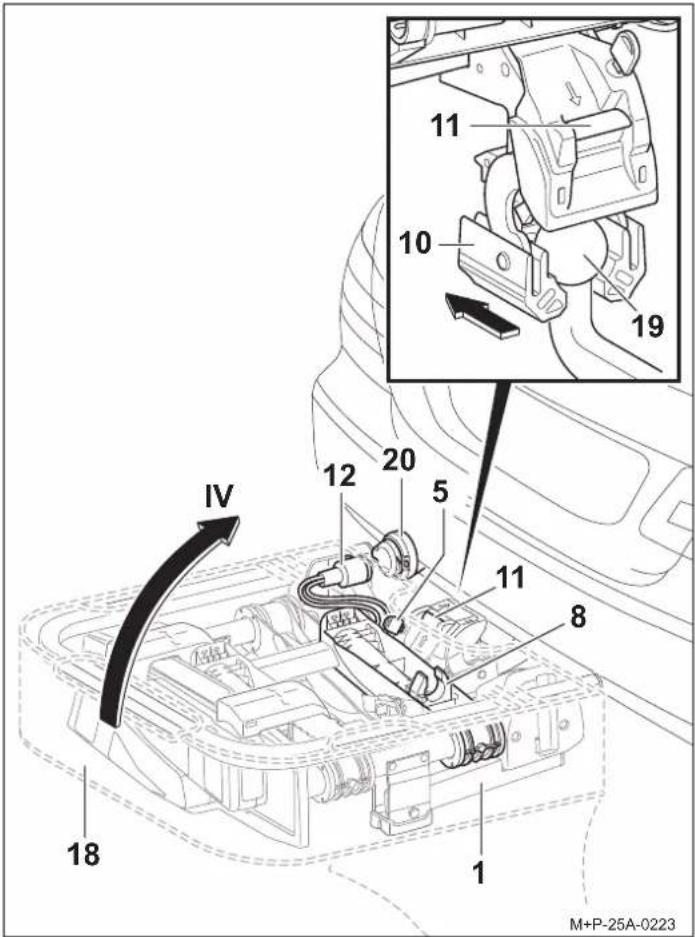 11
10
19
IV
12
20
5
11
8
18
1
M+P-25A-0223