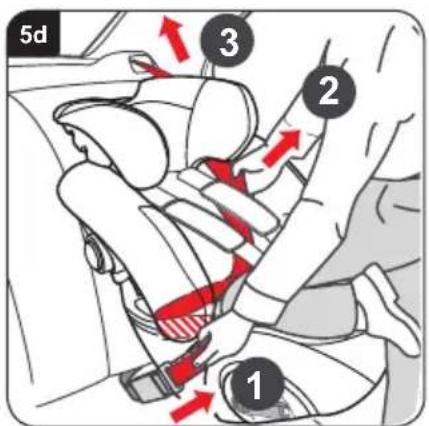 5d

3

2

1