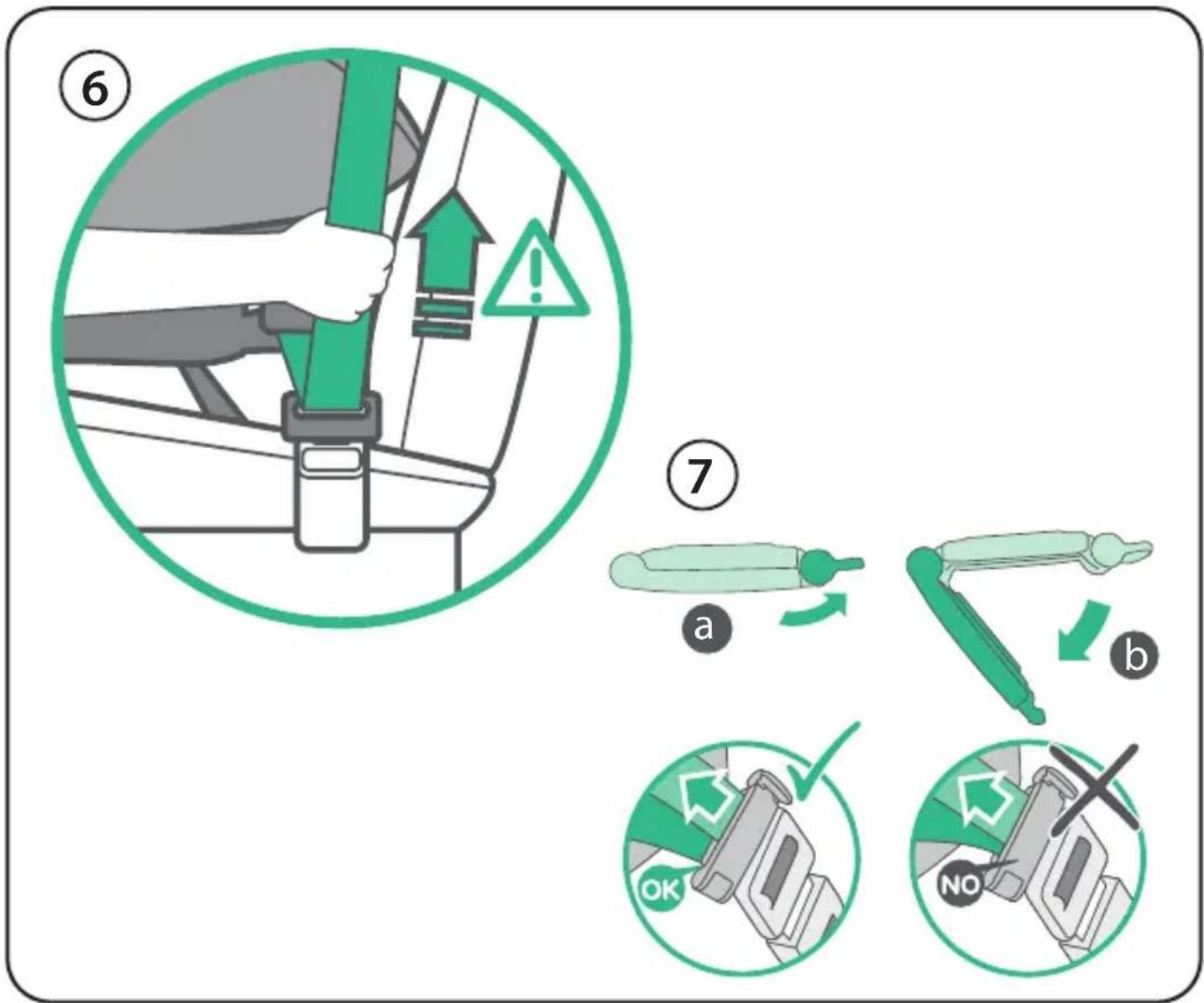 6

7

a

b

OK

NO