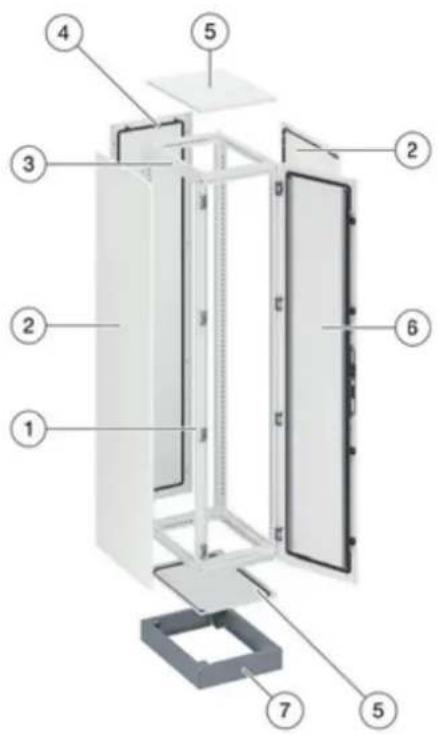 4
5
3
2
2
6
1
7
5