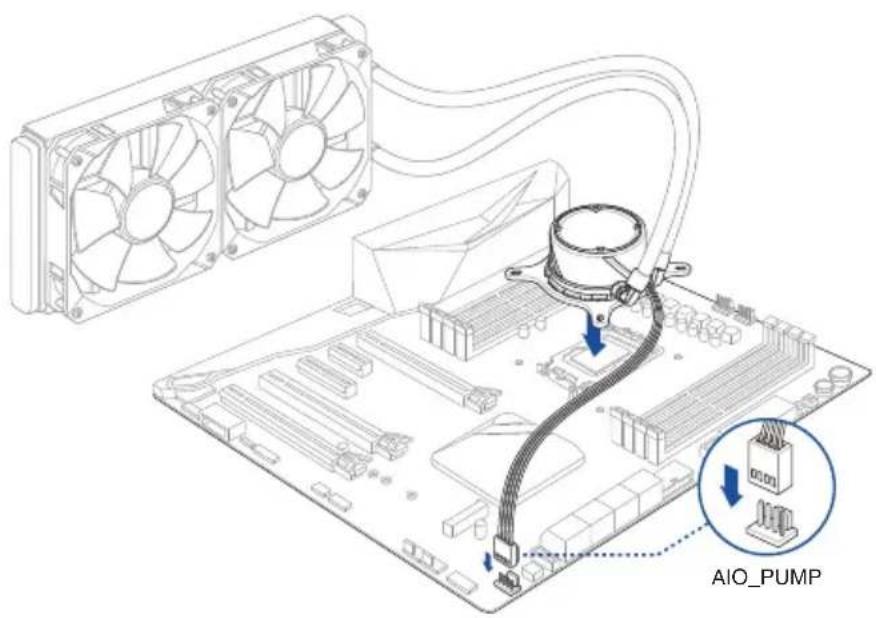 AIO_PUMP