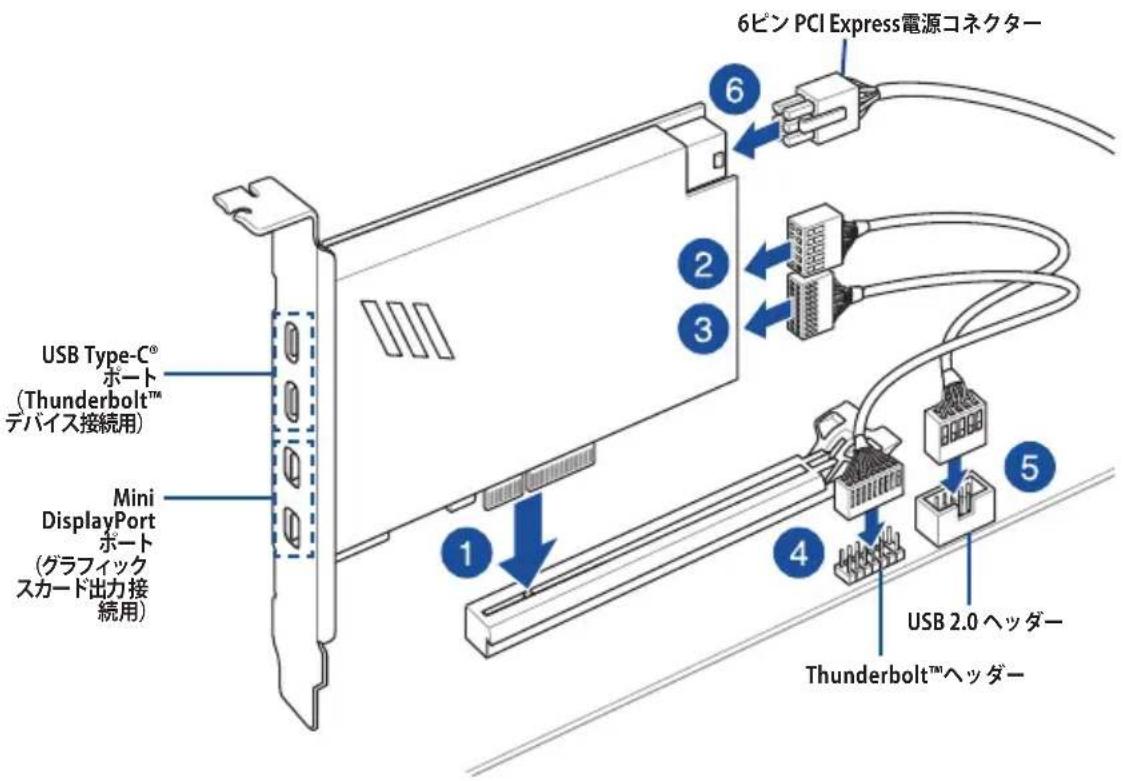 6ピン PCI Express電源コネクター

6

2

3

USB Type-C® ポート (Thunderbolt™ デバイス接続用)

Mini DisplayPort ポート (グラフィックスカード出力接続用)

1

4

5

USB 2.0 ヘッダー

Thunderbolt™ヘッダー