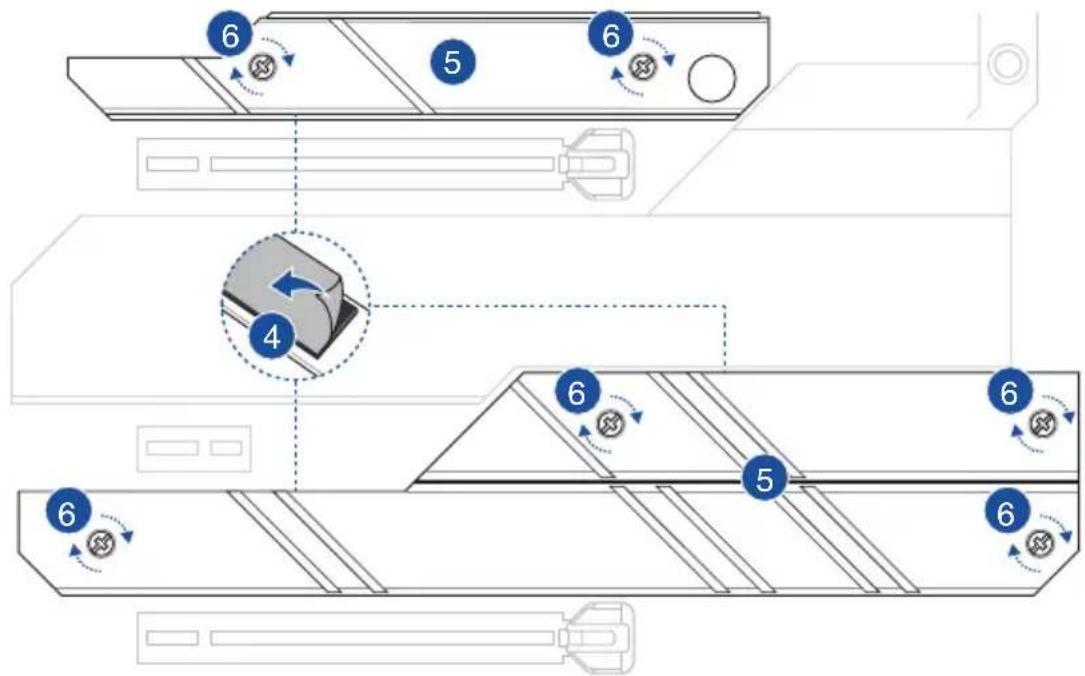 6
5
6
4
6
6
5
6
6