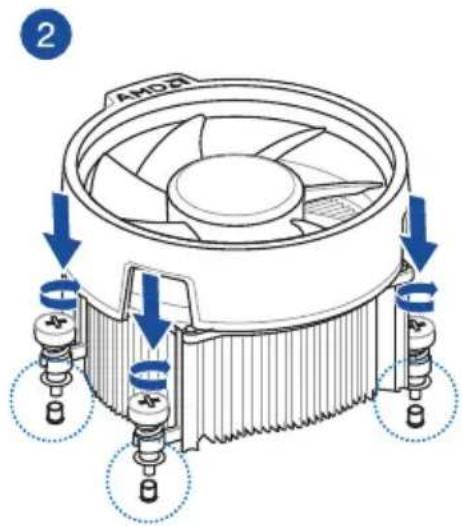 2

AMD