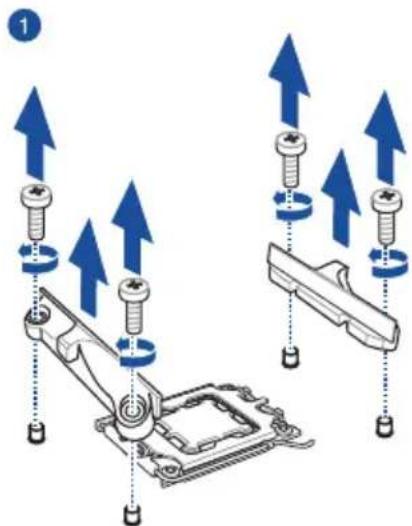 1