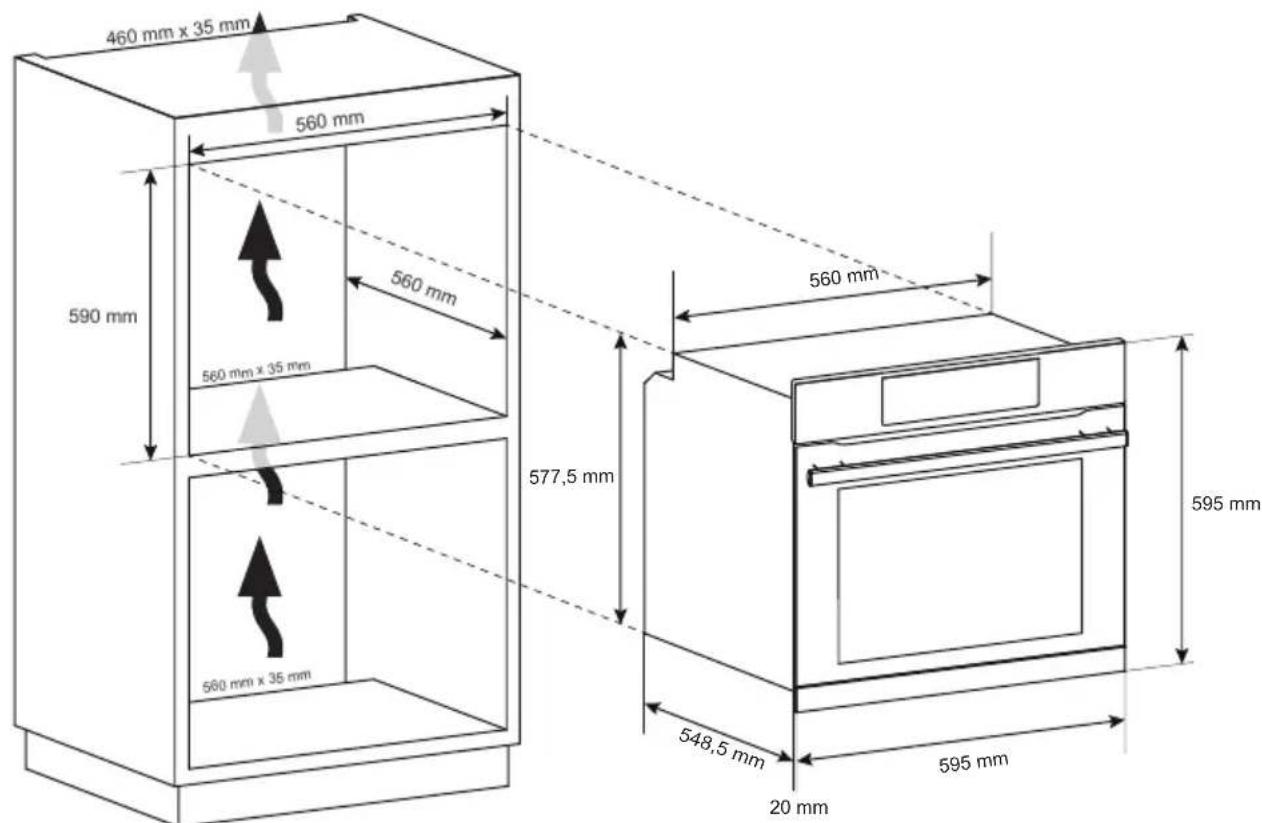 460 mm x 35 mm
560 mm
590 mm
560 mm
560 mm x 35 mm
560 mm x 35 mm
560 mm
577,5 mm
595 mm
548,5 mm
595 mm
20 mm