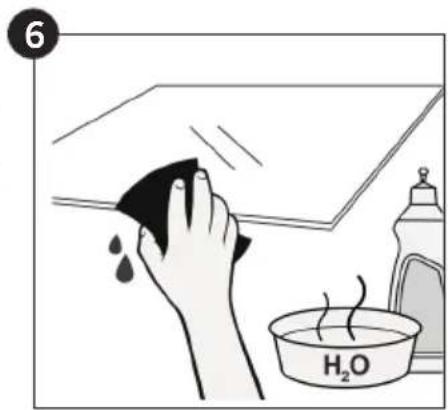 6

$H_2O$