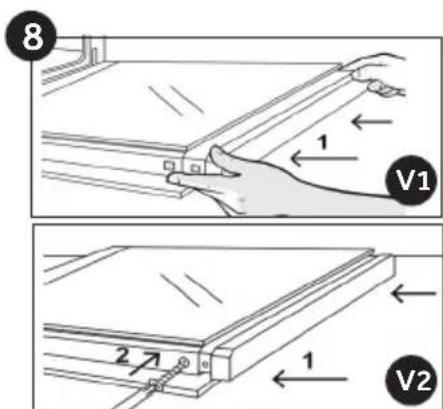 8

1

V1

2

1

V2