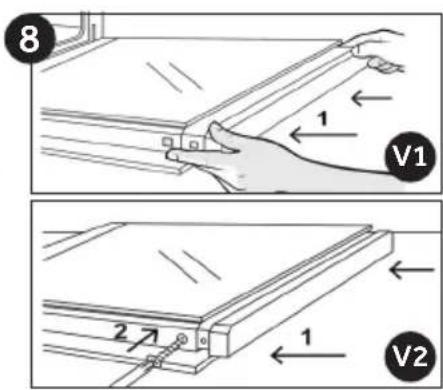 8

1

V1

2

1

V2