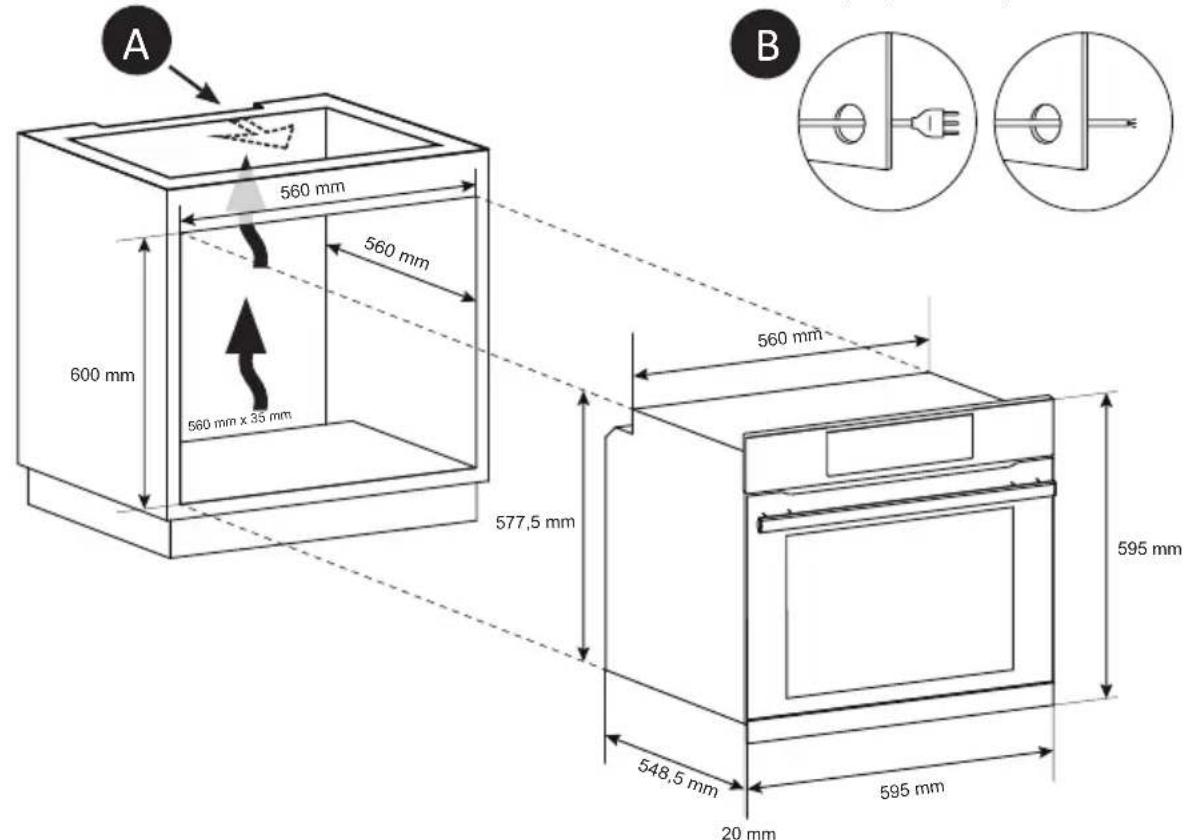 A

B

560 mm

560 mm

600 mm

560 mm x 35 mm

560 mm

577,5 mm

595 mm

548,5 mm

595 mm

20 mm