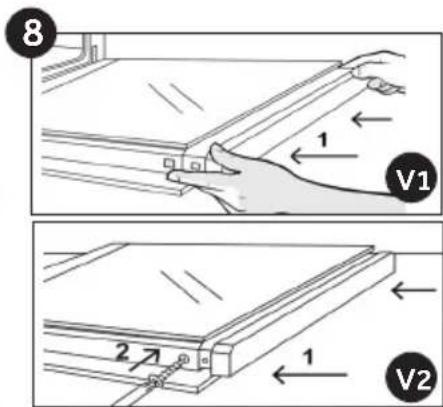 8

1

V1

2

1

V2