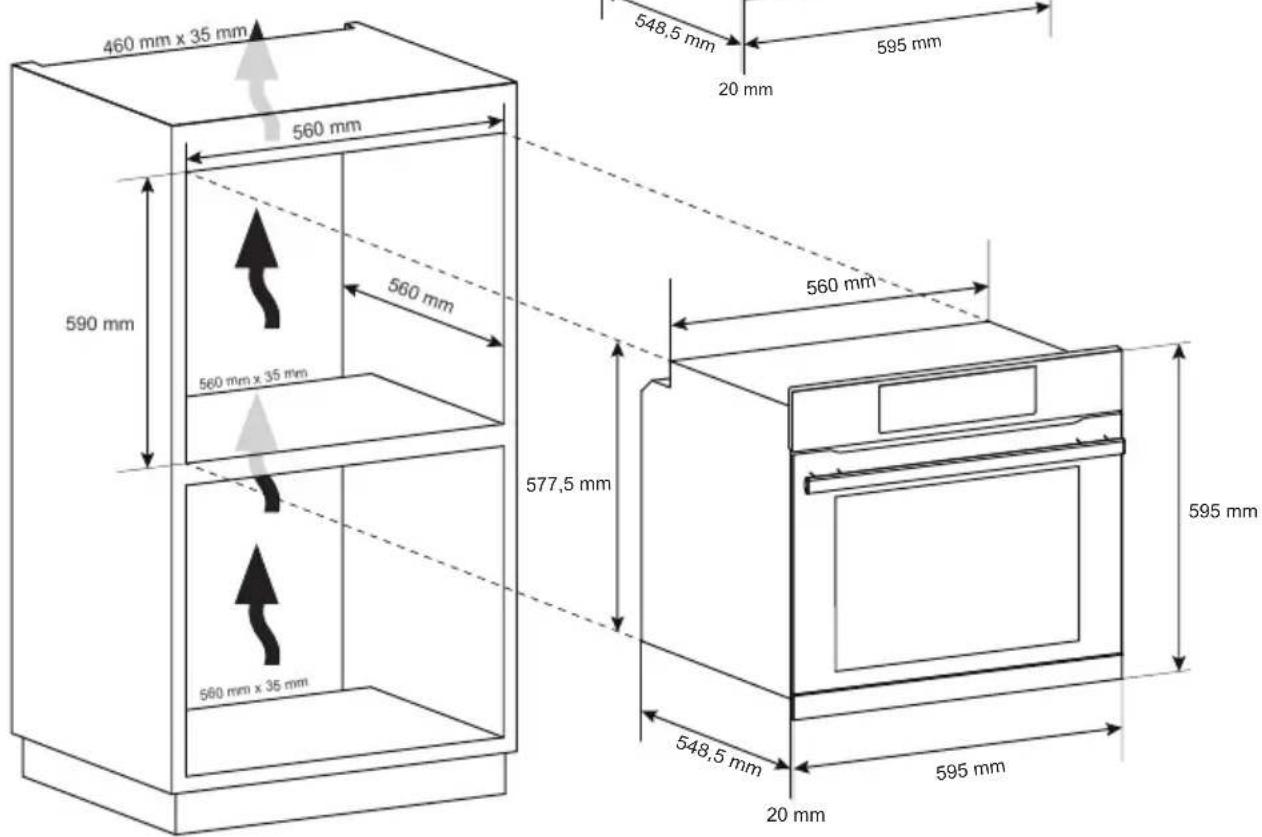 548,5 mm
595 mm
20 mm
460 mm x 35 mm
560 mm
590 mm
560 mm
560 mm x 35 mm
560 mm x 35 mm
560 mm
577,5 mm
595 mm
548,5 mm
595 mm
20 mm