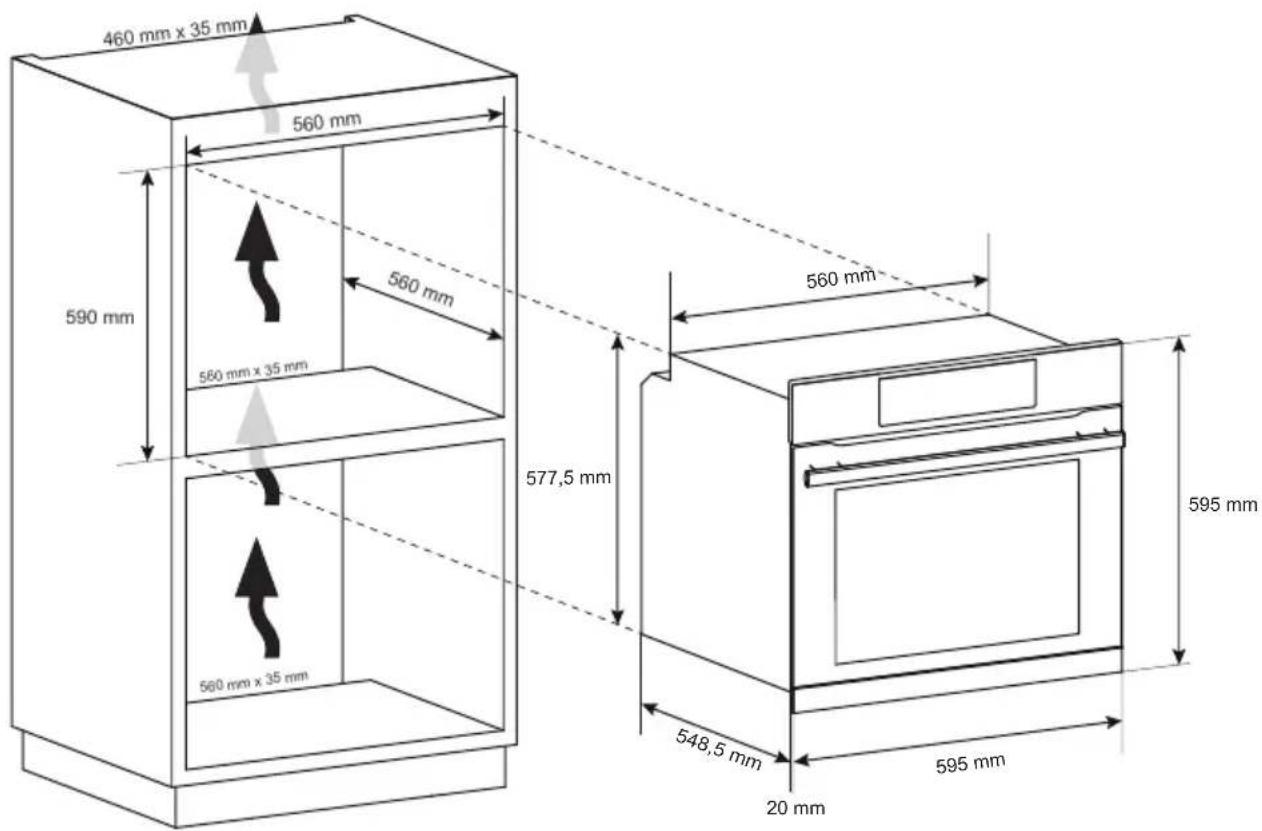 460 mm x 35 mm
560 mm
590 mm
560 mm
560 mm x 35 mm
560 mm x 35 mm
560 mm
577,5 mm
595 mm
548,5 mm
595 mm
20 mm