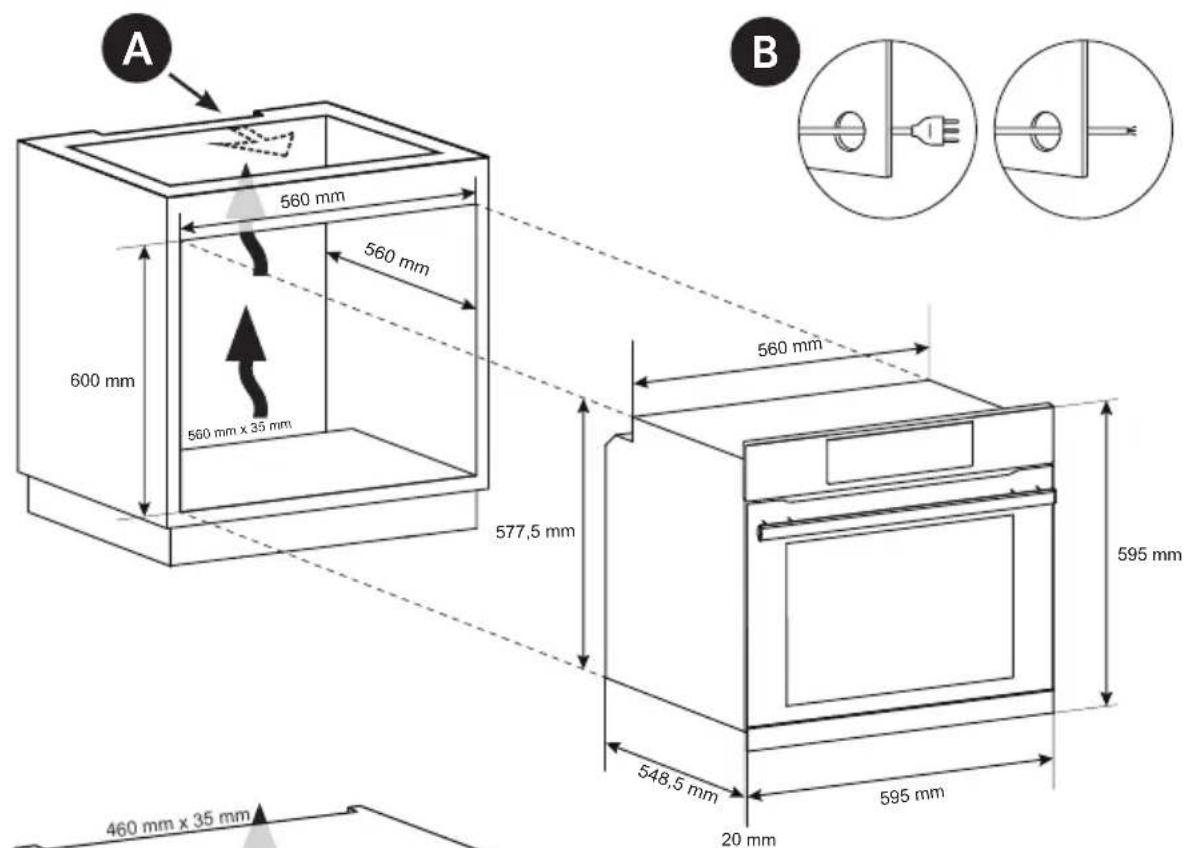 A

B

560 mm

560 mm

600 mm

560 mm x 35 mm

560 mm

577,5 mm

595 mm

548,5 mm

595 mm

20 mm

460 mm x 35 mm