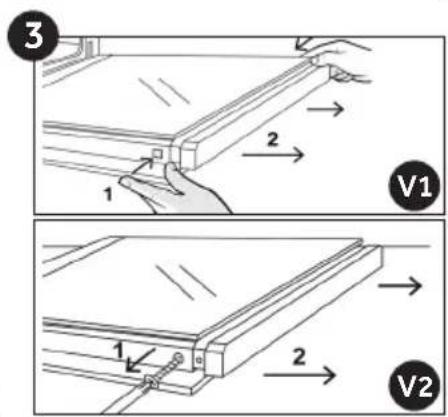 3

2

1

V1

1

2

V2