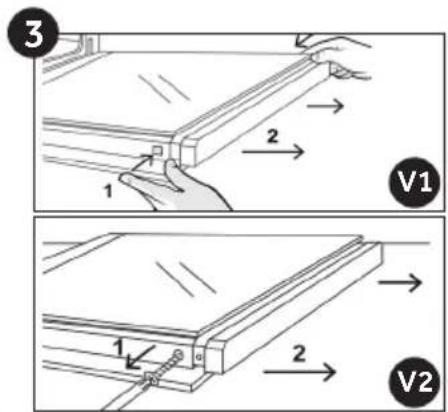 3
2
1
V1
1
2
V2