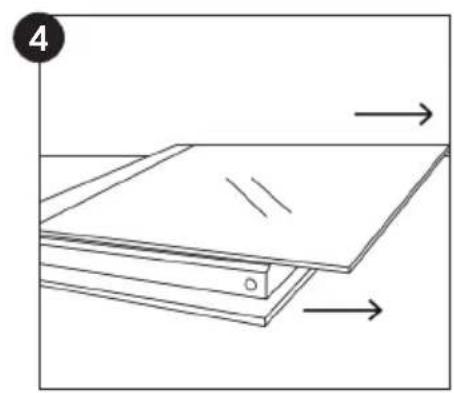 4