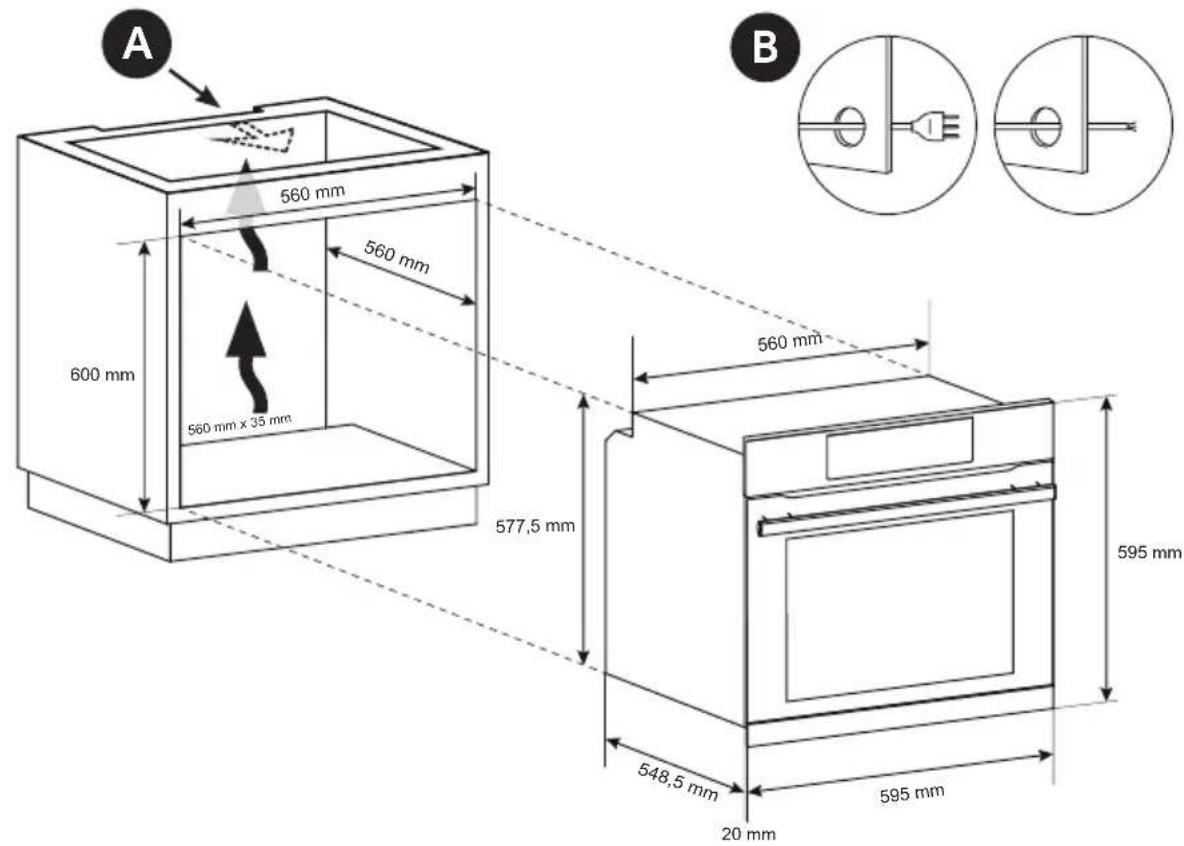 A

B

560 mm

560 mm

600 mm

560 mm x 35 mm

560 mm

577,5 mm

595 mm

548,5 mm

595 mm

20 mm