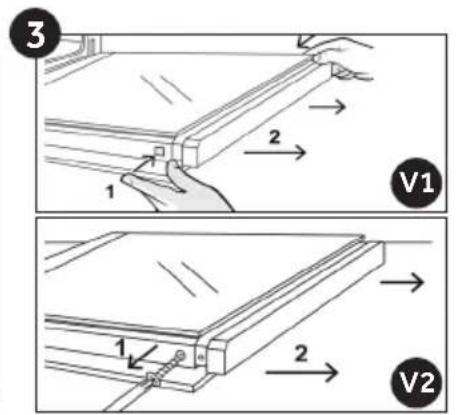 3

2

1

V1

1

2

V2