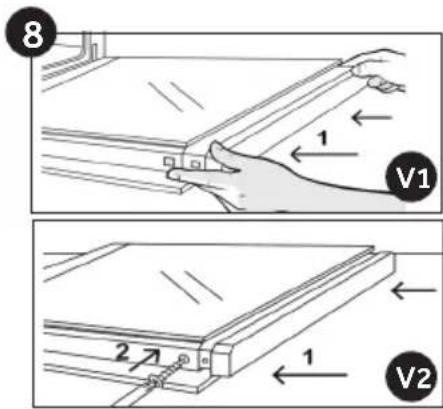 8

1

V1

2

1

V2